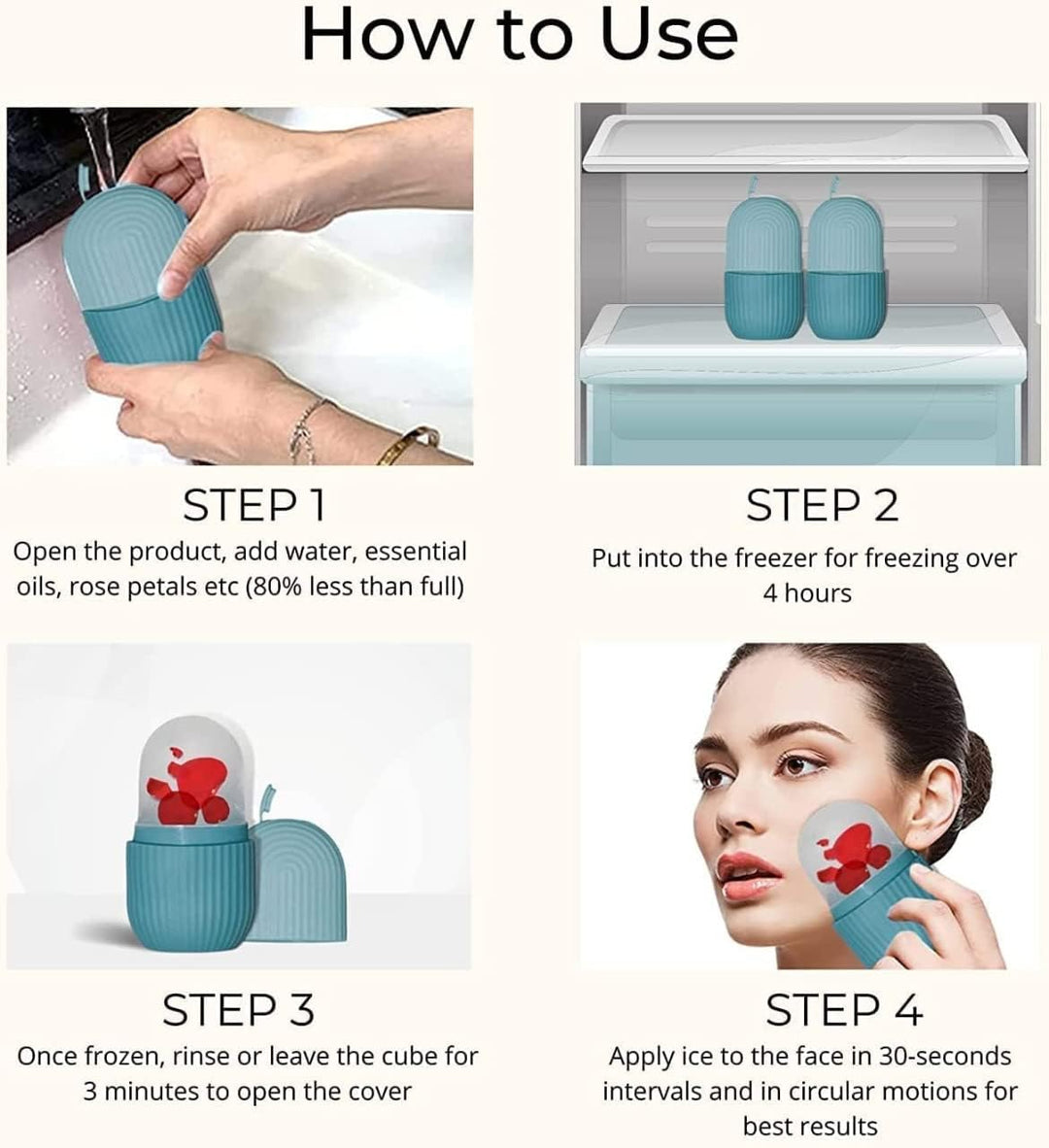 How to Use

STEP 1
Open the product, add water, essential oils, rose petals etc (80% less than full)

STEP 2
Put into the freezer for freezing over 4 hours

STEP 3
Once frozen, rinse or leave the cube for 3 minutes to open the cover

STEP 4
Apply ice to the face in 30-seconds intervals and in circular motions for best results